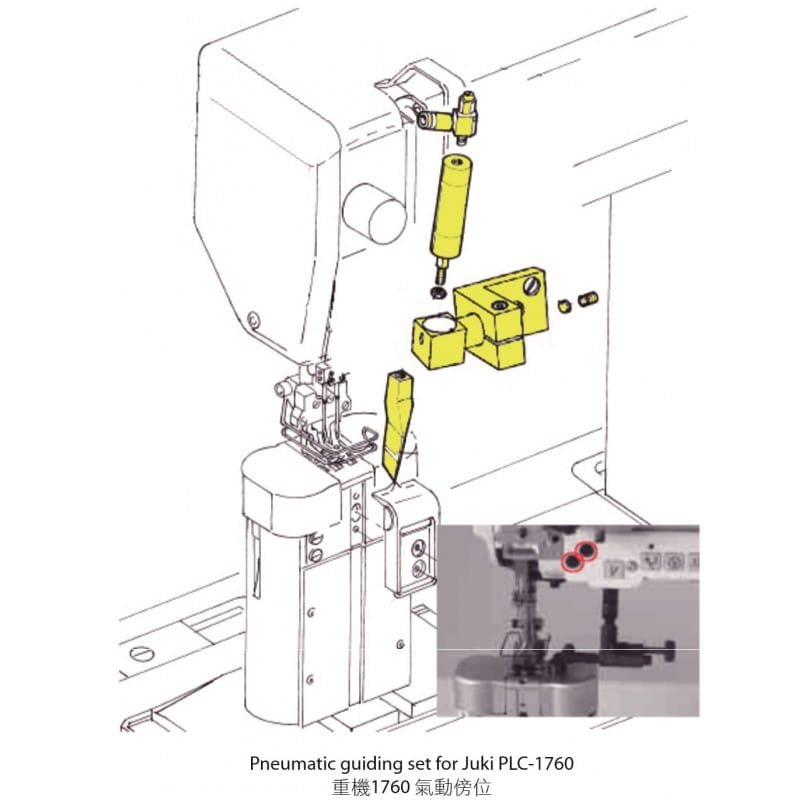 Pneumatic guiding set for Juki PLC-1760
重機1760 氣動傍位